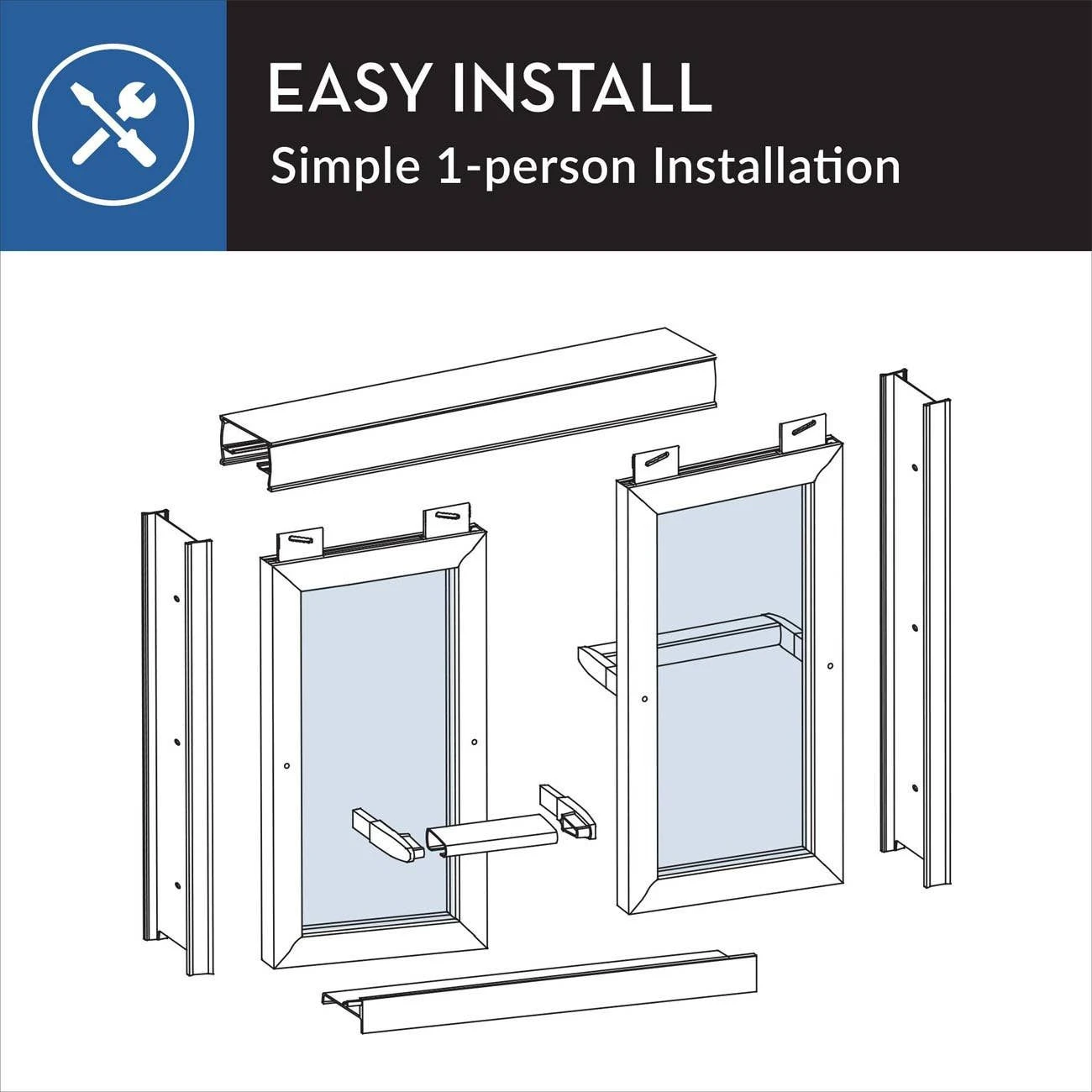 EASY INSTALL
Simple 1-person Installation