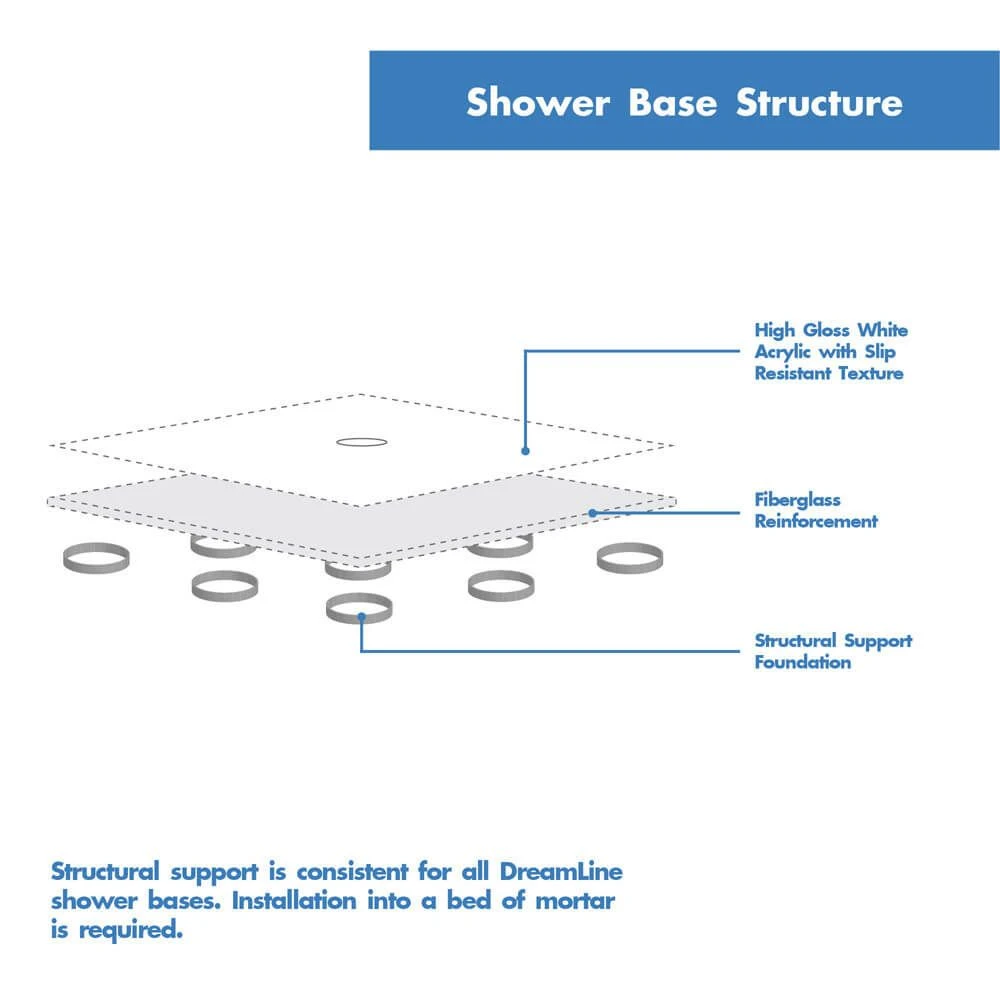 Shower Base Structure

High Gloss White Acrylic with Slip Resistant Texture

Fiberglass Reinforcement

Structural Support Foundation

Structural support is consistent for all DreamLine shower bases. Installation into a bed of mortar is required.