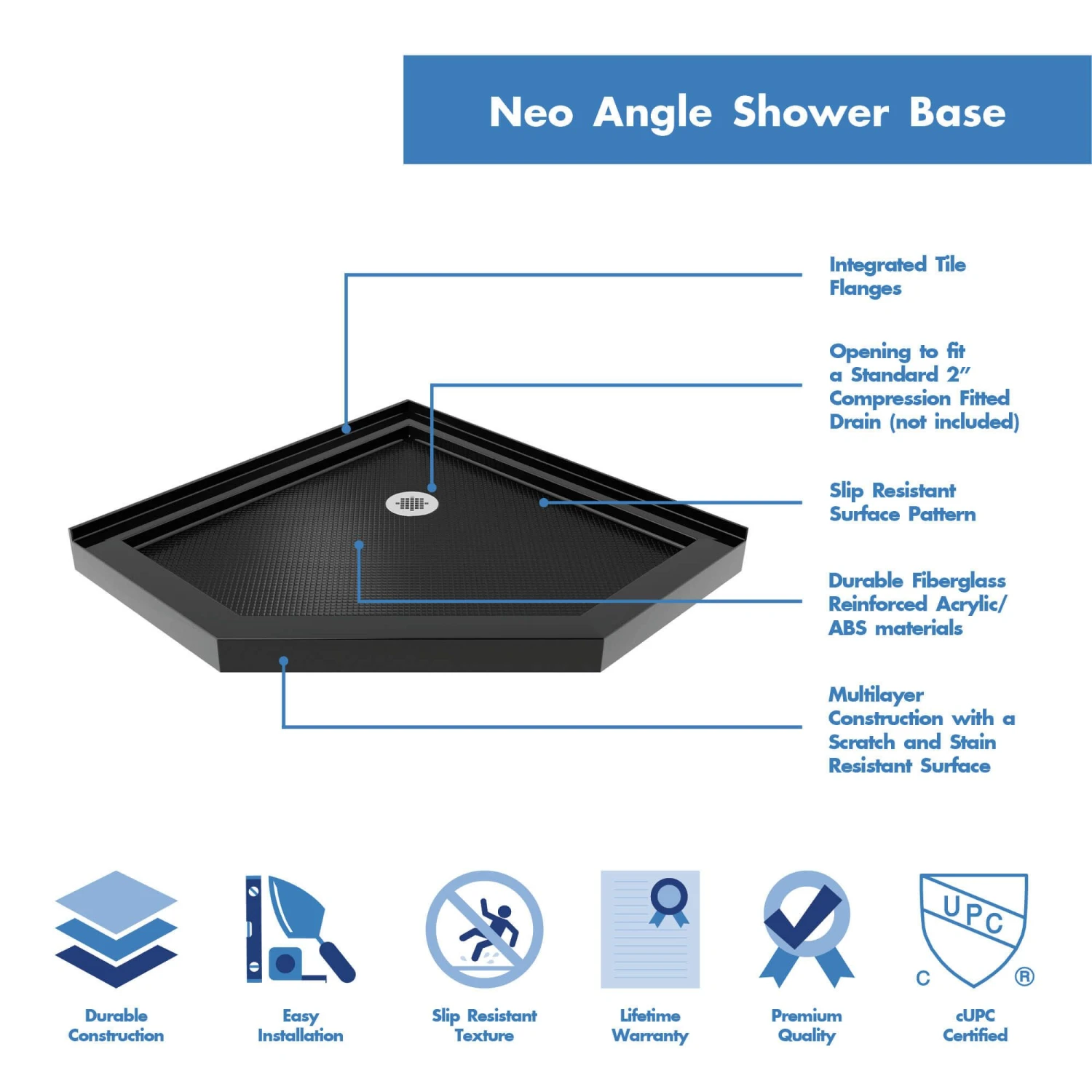 Neo Angle Shower Base

Integrated Tile Flanges

Opening to fit a Standard 2" Compression Fitted Drain (not included)

Slip Resistant Surface Pattern

Durable Fiberglass Reinforced Acrylic/ ABS materials

Multilayer Construction with a Scratch and Stain Resistant Surface

Durable Construction

Easy Installation

Slip Resistant Texture

Lifetime Warranty

Premium Quality

UPC
C ®
cUPC Certified